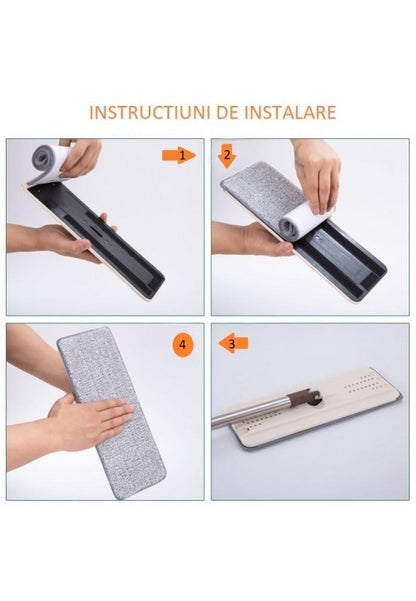 INSTRUCTIUNI DE INSTALARE

1

2

4

3